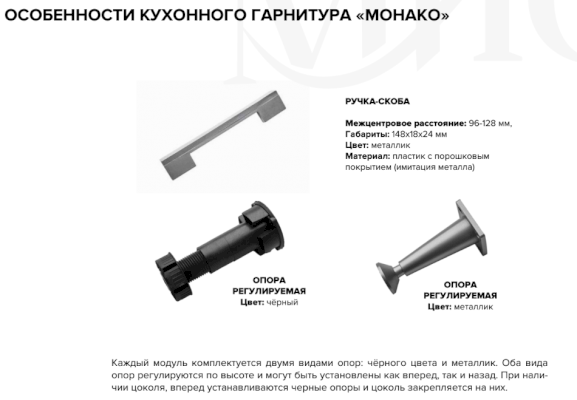 ОСОБЕННОСТИ КУХОННОГО ГАРНИТУРА «МОНАКО»

РУЧКА-СКОБА

Межцентровое расстояние: 96-128 мм,
Габариты: 148x18x24 мм
Цвет: металлик
Материал: пластик с порошковым покрытием (имитация металла)

ОПОРА РЕГУЛИРУЕМАЯ
Цвет: чёрный

ОПОРА РЕГУЛИРУЕМАЯ
Цвет: металлик

Каждый модуль комплектуется двумя видами опор: чёрного цвета и металлик. Оба вида опор регулируются по высоте и могут быть установлены как вперед, так и назад. При наличии цоколя, вперед устанавливаются черные опоры и цоколь закрепляется на них.